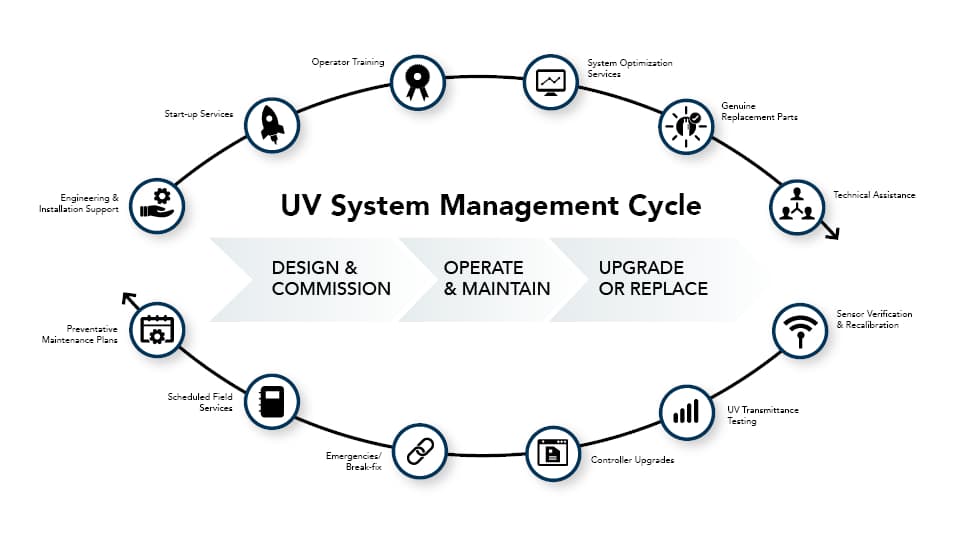 UV System Management Cycle

DESIGN & COMMISSION

OPERATE & MAINTAIN

UPGRADE OR REPLACE

Engineering & Installation Support

Start-up Services

Operator Training

System Optimization Services

Genuine Replacement Parts

Technical Assistance

Sensor Verification & Recalibration

UV Transmittance Testing

Controller Upgrades

Emergencies/ Break-fix

Scheduled Field Services

Preventative Maintenance Plans